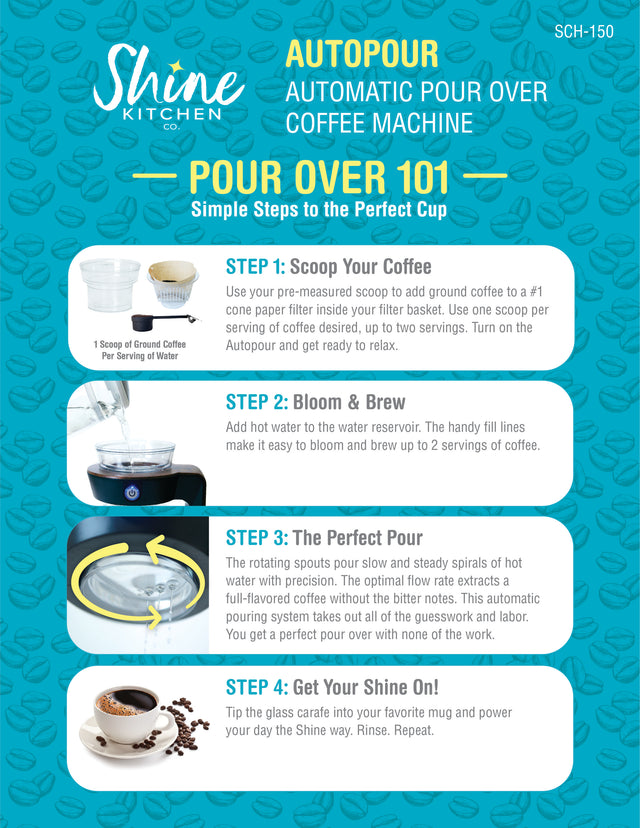 SCH-150

Shine KITCHEN CO.

AUTOPOUR
AUTOMATIC POUR OVER COFFEE MACHINE

— POUR OVER 101 —
Simple Steps to the Perfect Cup

1 Scoop of Ground Coffee Per Serving of Water

STEP 1: Scoop Your Coffee
Use your pre-measured scoop to add ground coffee to a #1 cone paper filter inside your filter basket. Use one scoop per serving of coffee desired, up to two servings. Turn on the Autopour and get ready to relax.

STEP 2: Bloom & Brew
Add hot water to the water reservoir. The handy fill lines make it easy to bloom and brew up to 2 servings of coffee.

STEP 3: The Perfect Pour
The rotating spouts pour slow and steady spirals of hot water with precision. The optimal flow rate extracts a full-flavored coffee without the bitter notes. This automatic pouring system takes out all of the guesswork and labor. You get a perfect pour over with none of the work.

STEP 4: Get Your Shine On!
Tip the glass carafe into your favorite mug and power your day the Shine way. Rinse. Repeat.